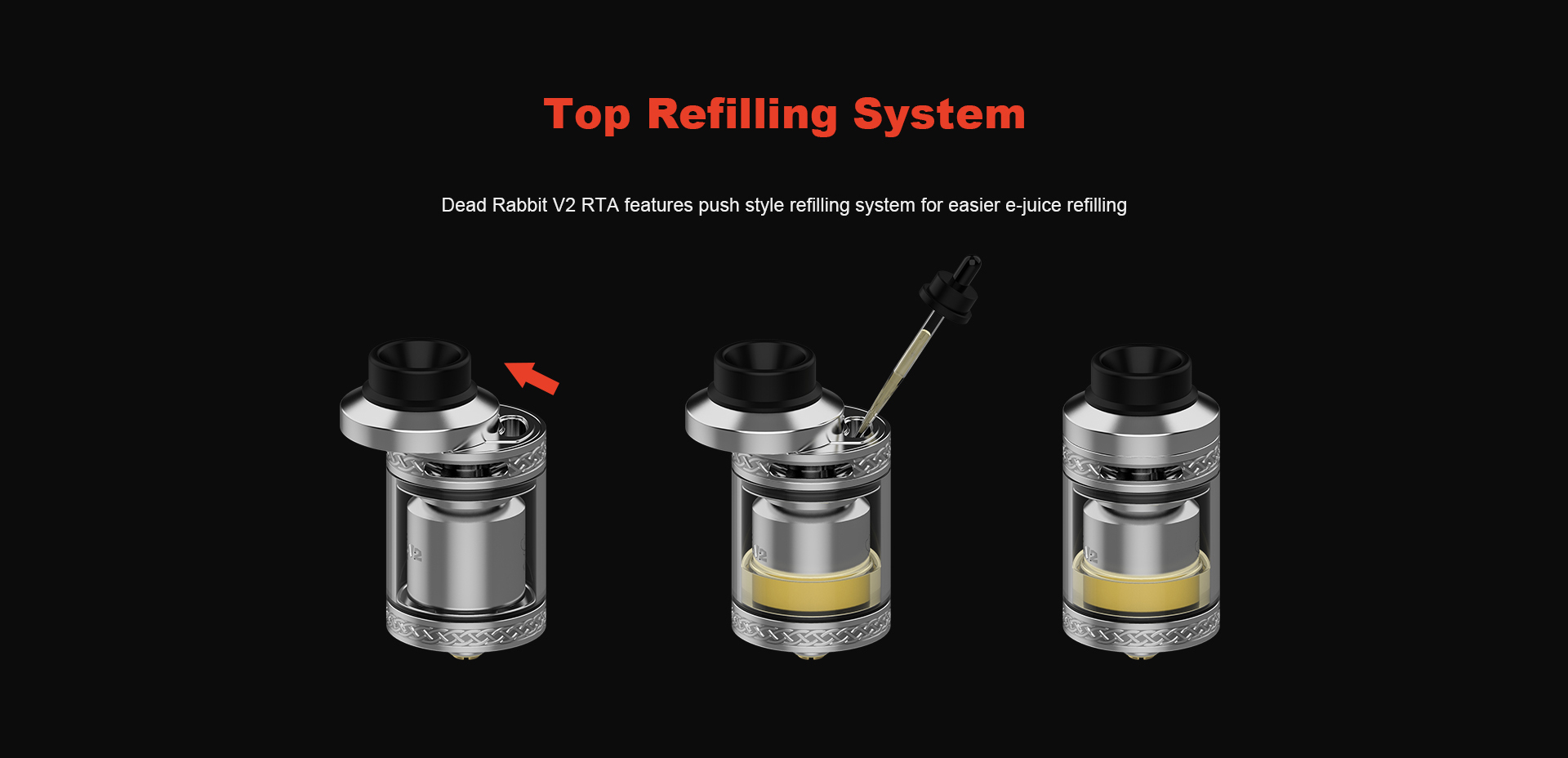 Top Refilling System

Dead Rabbit V2 RTA features push style refilling system for easier e-juice refilling